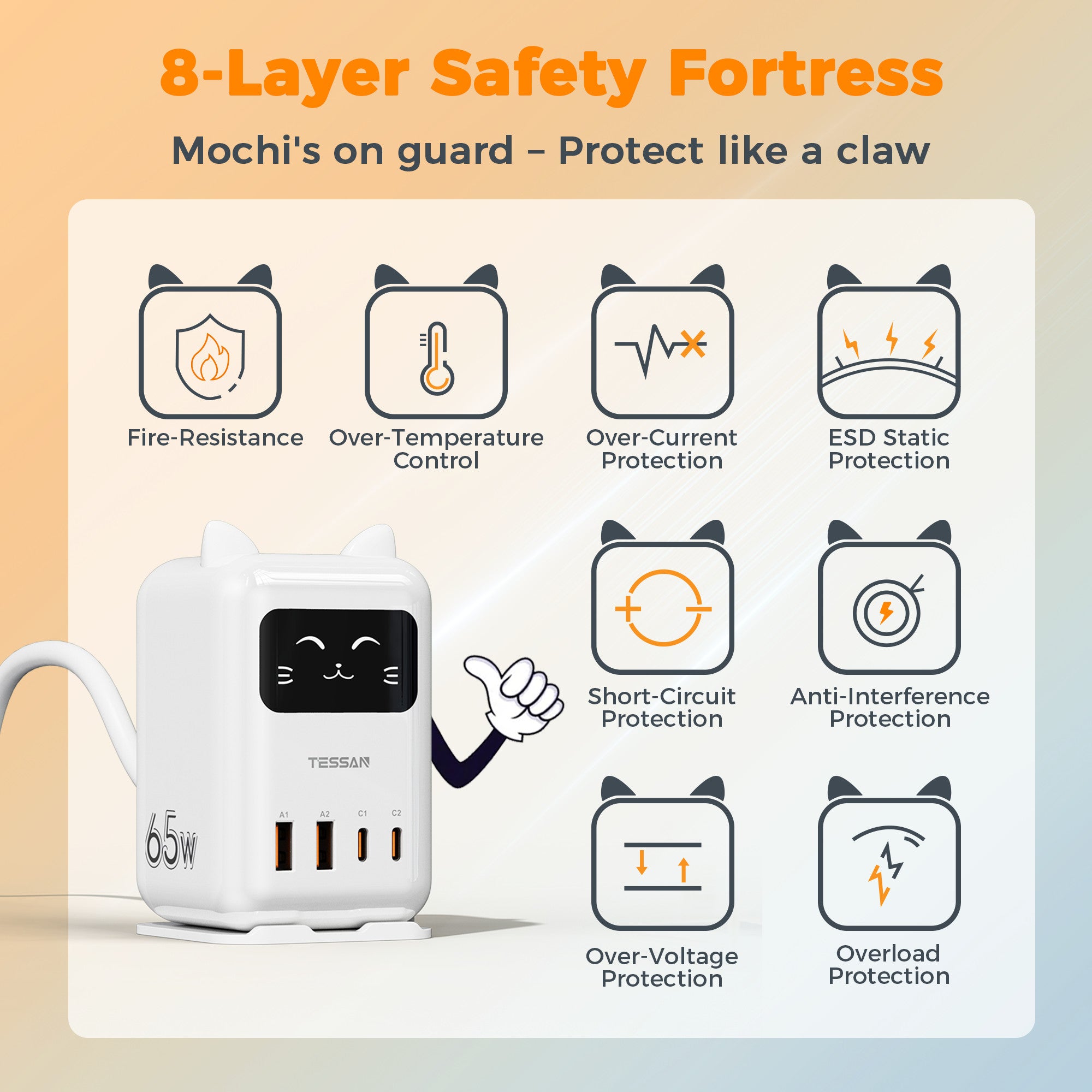 8-Layer Safety Fortress

Mochi's on guard – Protect like a claw

Fire-Resistance

Over-Temperature Control

Over-Current Protection

ESD Static Protection

Short-Circuit Protection

Anti-Interference Protection

Over-Voltage Protection

Overload Protection

TESSAN

65W

A1 A2 C1 C2